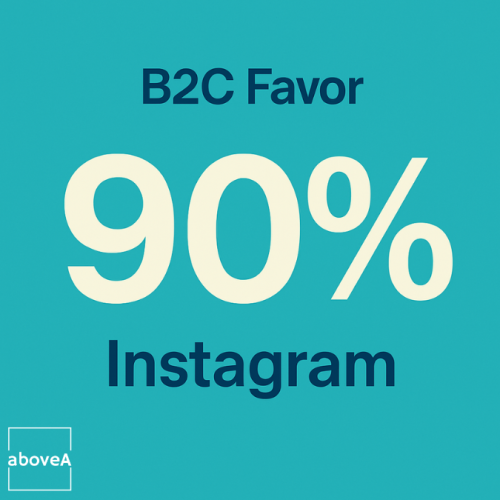 B2C Favor

90%

Instagram

aboveA