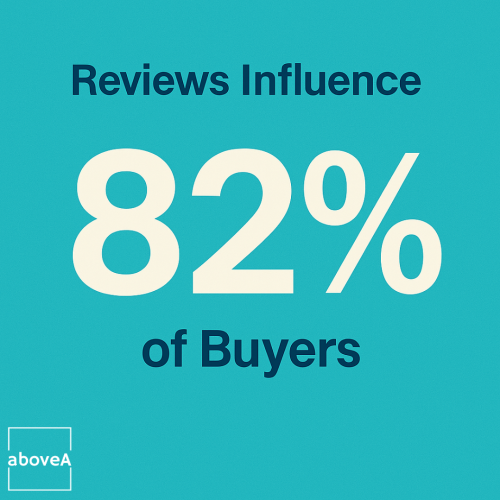 Reviews Influence

82%

of Buyers

aboveA