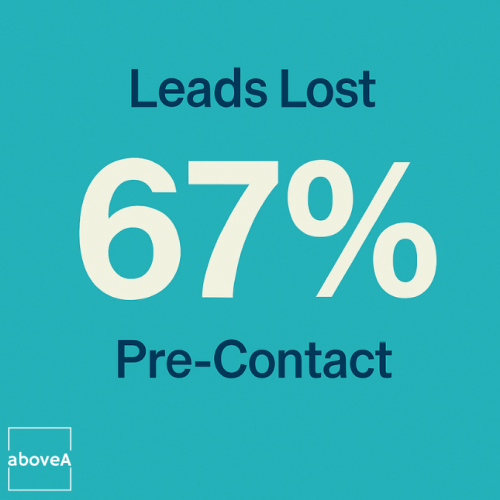 Leads Lost

67%

Pre-Contact

aboveA