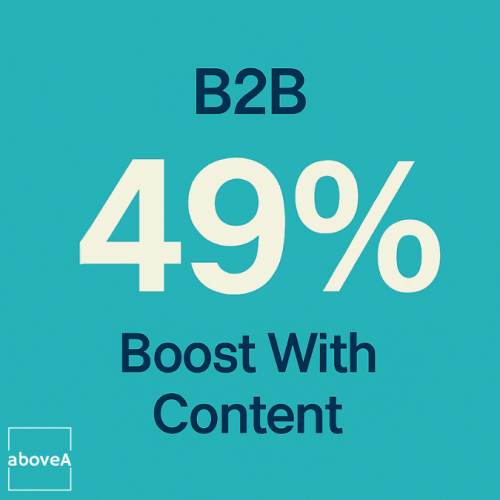 B2B

49%

Boost With Content

aboveA