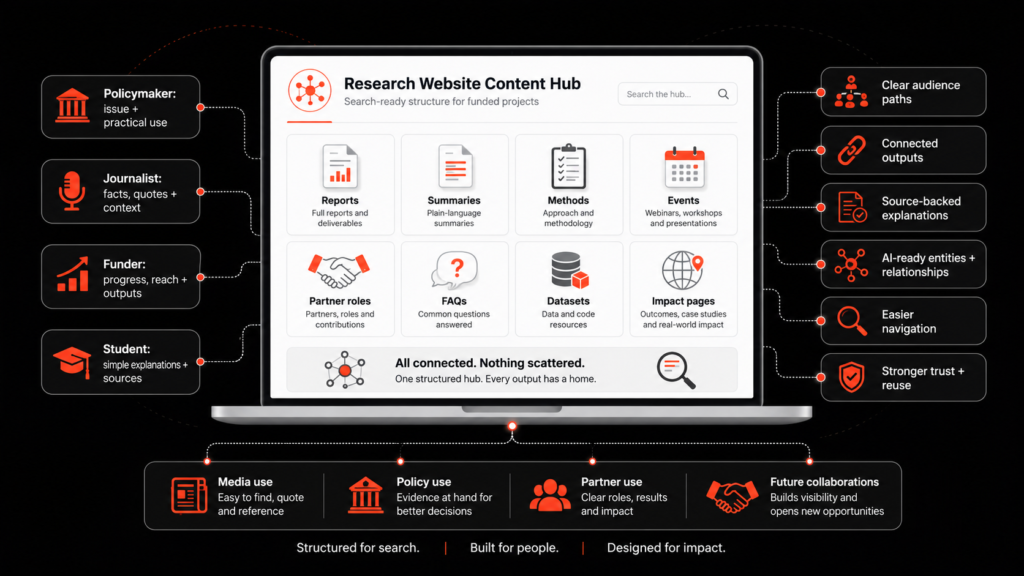 Policymaker: issue + practical use

Journalist: facts, quotes + context

Funder: progress, reach + outputs

Student: simple explanations + sources

Research Website Content Hub
Search-ready structure for funded projects

Search the hub...

Reports
Full reports and deliverables

Summaries
Plain-language summaries

Methods
Approach and methodology

Events
Webinars, workshops and presentations

Partner roles
Partners, roles and contributions

FAQs
Common questions answered

Datasets
Data and code resources

Impact pages
Outcomes, case studies and real-world impact

All connected. Nothing scattered.
One structured hub. Every output has a home.

Clear audience paths

Connected outputs

Source-backed explanations

AI-ready entities + relationships

Easier navigation

Stronger trust + reuse

Media use
Easy to find, quote and reference

Policy use
Evidence at hand for better decisions

Partner use
Clear roles, results and impact

Future collaborations
Builds visibility and opens new opportunities

Structured for search. | Built for people. | Designed for impact.