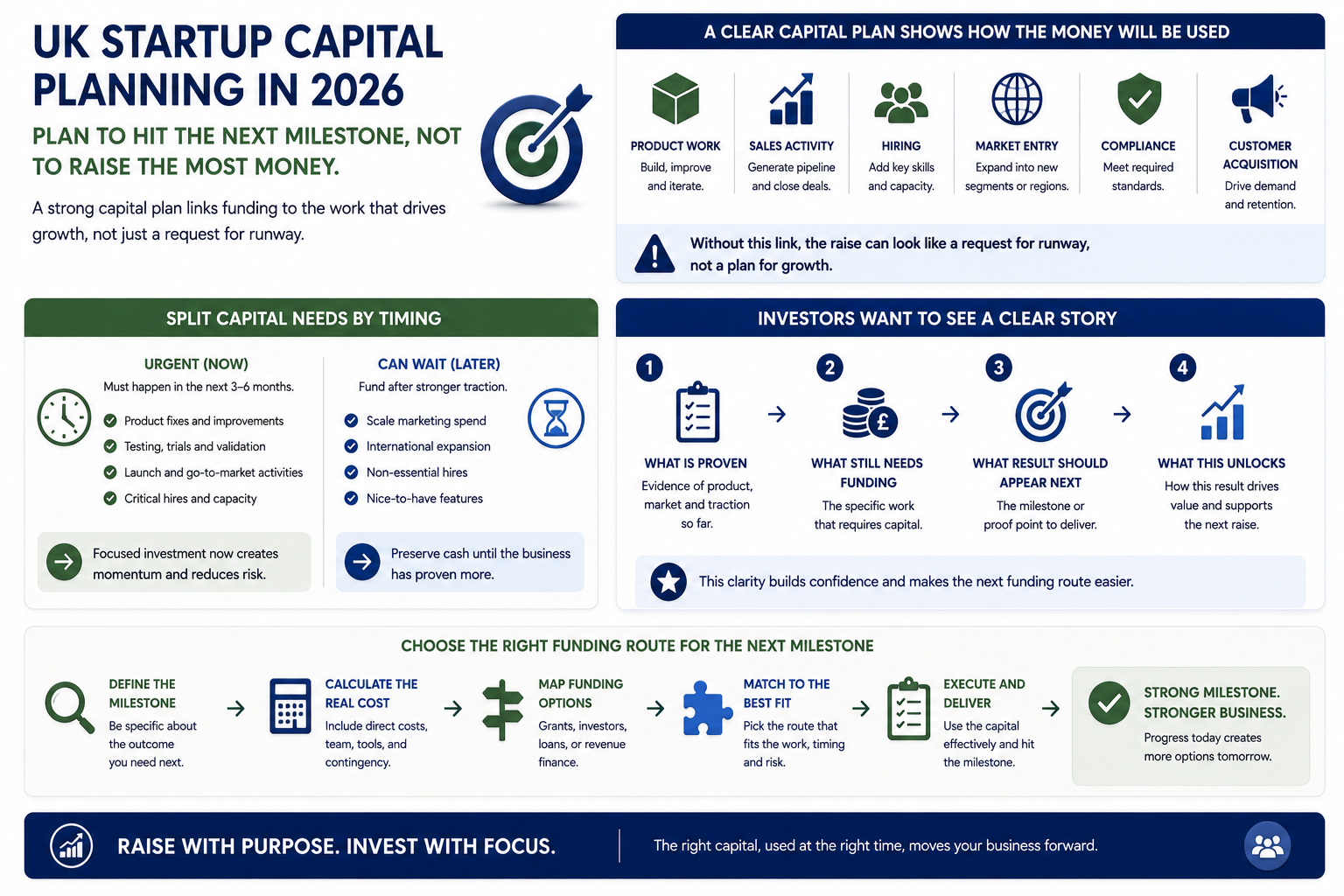 UK STARTUP CAPITAL PLANNING IN 2026

PLAN TO HIT THE NEXT MILESTONE, NOT TO RAISE THE MOST MONEY.

A strong capital plan links funding to the work that drives growth, not just a request for runway.

A CLEAR CAPITAL PLAN SHOWS HOW THE MONEY WILL BE USED

PRODUCT WORK
Build, improve and iterate.

SALES ACTIVITY
Generate pipeline and close deals.

HIRING
Add key skills and capacity.

MARKET ENTRY
Expand into new segments or regions.

COMPLIANCE
Meet required standards.

CUSTOMER ACQUISITION
Drive demand and retention.

Without this link, the raise can look like a request for runway, not a plan for growth.

SPLIT CAPITAL NEEDS BY TIMING

URGENT (NOW)
Must happen in the next 3–6 months.
Product fixes and improvements
Testing, trials and validation
Launch and go-to-market activities
Critical hires and capacity

Focused investment now creates momentum and reduces risk.

CAN WAIT (LATER)
Fund after stronger traction.
Scale marketing spend
International expansion
Non-essential hires
Nice-to-have features

Preserve cash until the business has proven more.

INVESTORS WANT TO SEE A CLEAR STORY

1
WHAT IS PROVEN
Evidence of product, market and traction so far.

2
WHAT STILL NEEDS FUNDING
The specific work that requires capital.

3
WHAT RESULT SHOULD APPEAR NEXT
The milestone or proof point to deliver.

4
WHAT THIS UNLOCKS
How this result drives value and supports the next raise.

This clarity builds confidence and makes the next funding route easier.

CHOOSE THE RIGHT FUNDING ROUTE FOR THE NEXT MILESTONE

DEFINE THE MILESTONE
Be specific about the outcome you need next.

CALCULATE THE REAL COST
Include direct costs, team, tools, and contingency.

MAP FUNDING OPTIONS
Grants, investors, loans, or revenue finance.

MATCH TO THE BEST FIT
Pick the route that fits the work, timing and risk.

EXECUTE AND DELIVER
Use the capital effectively and hit the milestone.

STRONG MILESTONE. STRONGER BUSINESS.
Progress today creates more options tomorrow.

RAISE WITH PURPOSE. INVEST WITH FOCUS.

The right capital, used at the right time, moves your business forward.