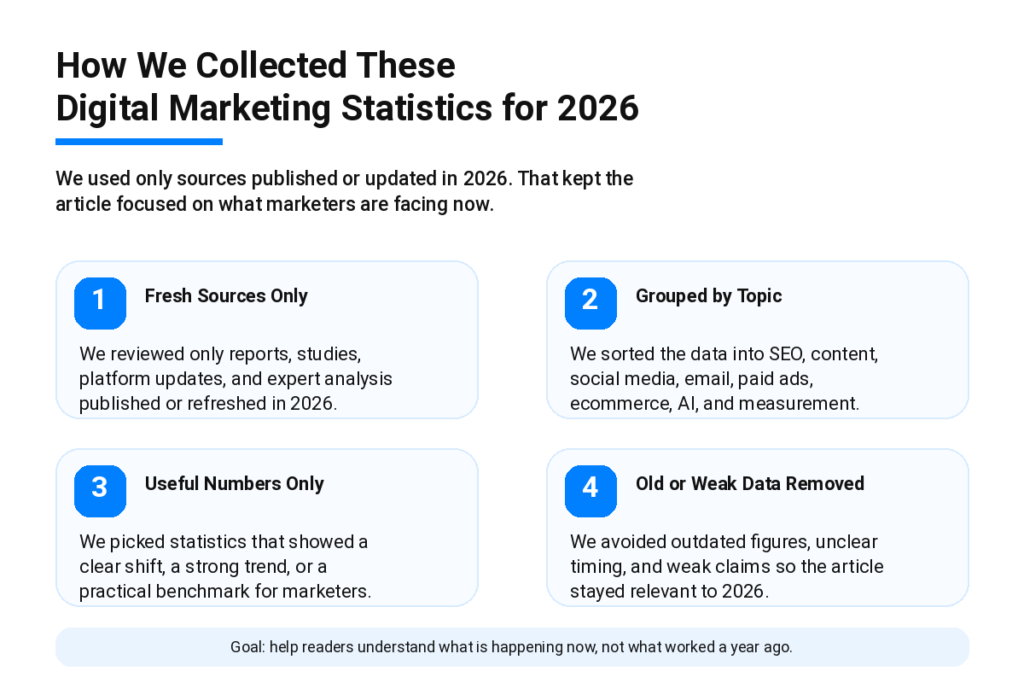 How We Collected These
Digital Marketing Statistics for 2026

We used only sources published or updated in 2026. That kept the article focused on what marketers are facing now.

1
Fresh Sources Only
We reviewed only reports, studies, platform updates, and expert analysis published or refreshed in 2026.

2
Grouped by Topic
We sorted the data into SEO, content, social media, email, paid ads, ecommerce, AI, and measurement.

3
Useful Numbers Only
We picked statistics that showed a clear shift, a strong trend, or a practical benchmark for marketers.

4
Old or Weak Data Removed
We avoided outdated figures, unclear timing, and weak claims so the article stayed relevant to 2026.

Goal: help readers understand what is happening now, not what worked a year ago.