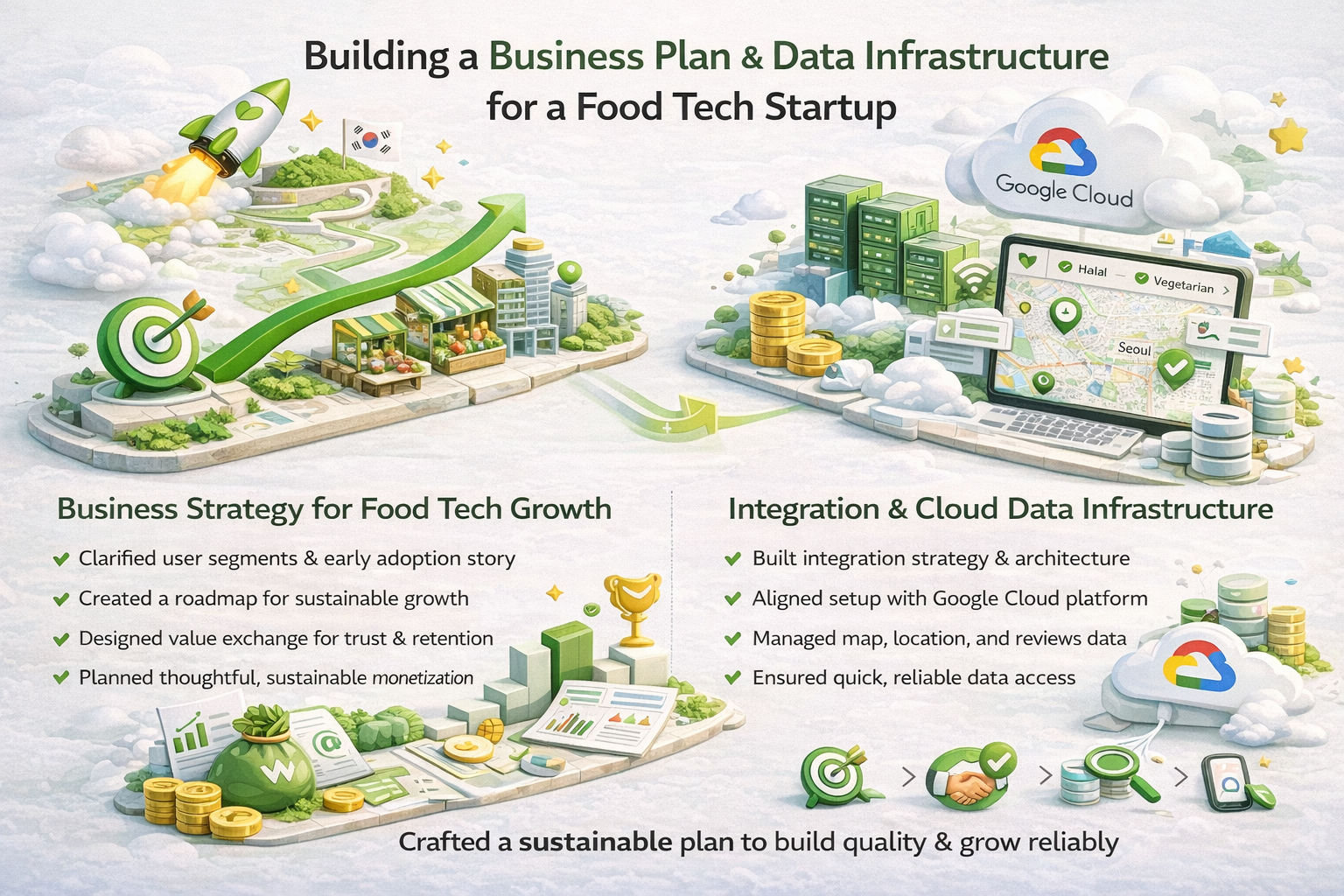 Building a Business Plan & Data Infrastructure for a Food Tech Startup

Google Cloud

Halal
Vegetarian
Seoul

Business Strategy for Food Tech Growth

Clarified user segments & early adoption story
Created a roadmap for sustainable growth
Designed value exchange for trust & retention
Planned thoughtful, sustainable monetization

Integration & Cloud Data Infrastructure

Built integration strategy & architecture
Aligned setup with Google Cloud platform
Managed map, location, and reviews data
Ensured quick, reliable data access

Crafted a sustainable plan to build quality & grow reliably