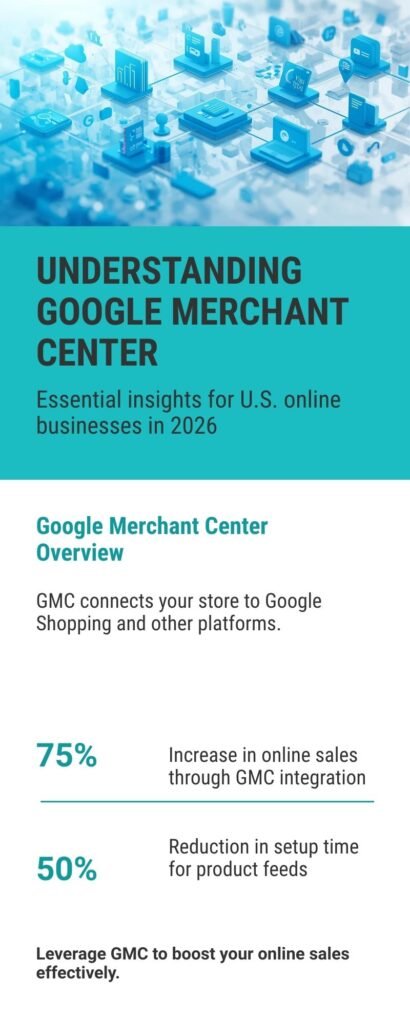 UNDERSTANDING GOOGLE MERCHANT CENTER

Essential insights for U.S. online businesses in 2026

Google Merchant Center Overview

GMC connects your store to Google Shopping and other platforms.

75%

Increase in online sales through GMC integration

50%

Reduction in setup time for product feeds

Leverage GMC to boost your online sales effectively.