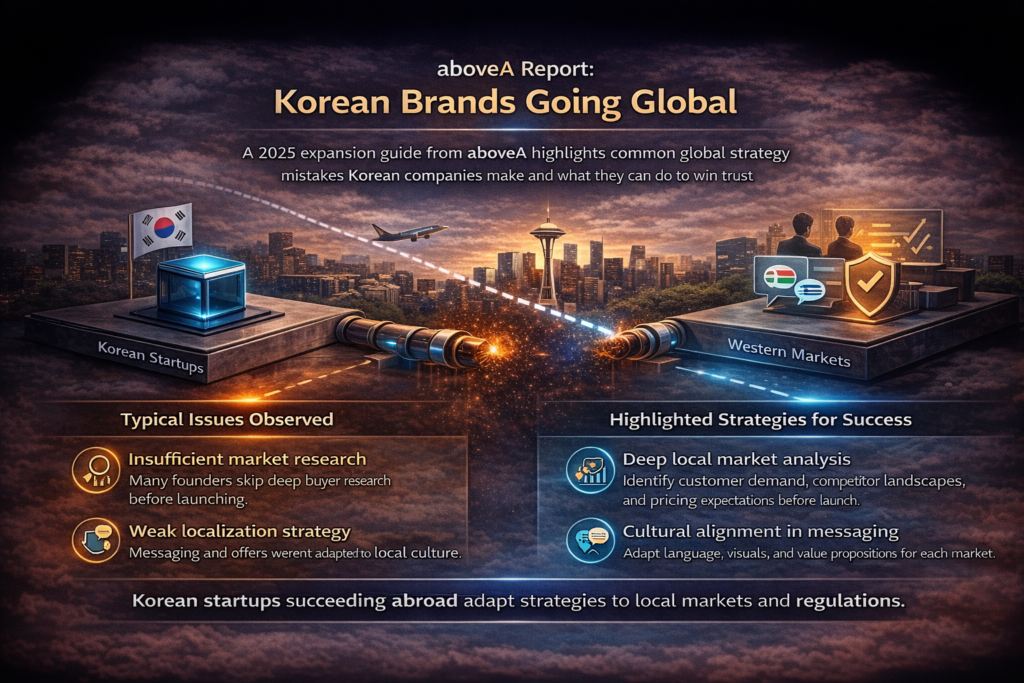 aboveA Report:
Korean Brands Going Global

A 2025 expansion guide from aboveA highlights common global strategy mistakes Korean companies make and what they can do to win trust

Korean Startups

Western Markets

Typical Issues Observed

Insufficient market research
Many founders skip deep buyer research before launching.

Weak localization strategy
Messaging and offers werent adapted to local culture.

Highlighted Strategies for Success

Deep local market analysis
Identify customer demand, competitor landscapes, and pricing expectations before launch.

Cultural alignment in messaging
Adapt language, visuals, and value propositions for each market.

Korean startups succeeding abroad adapt strategies to local markets and regulations.