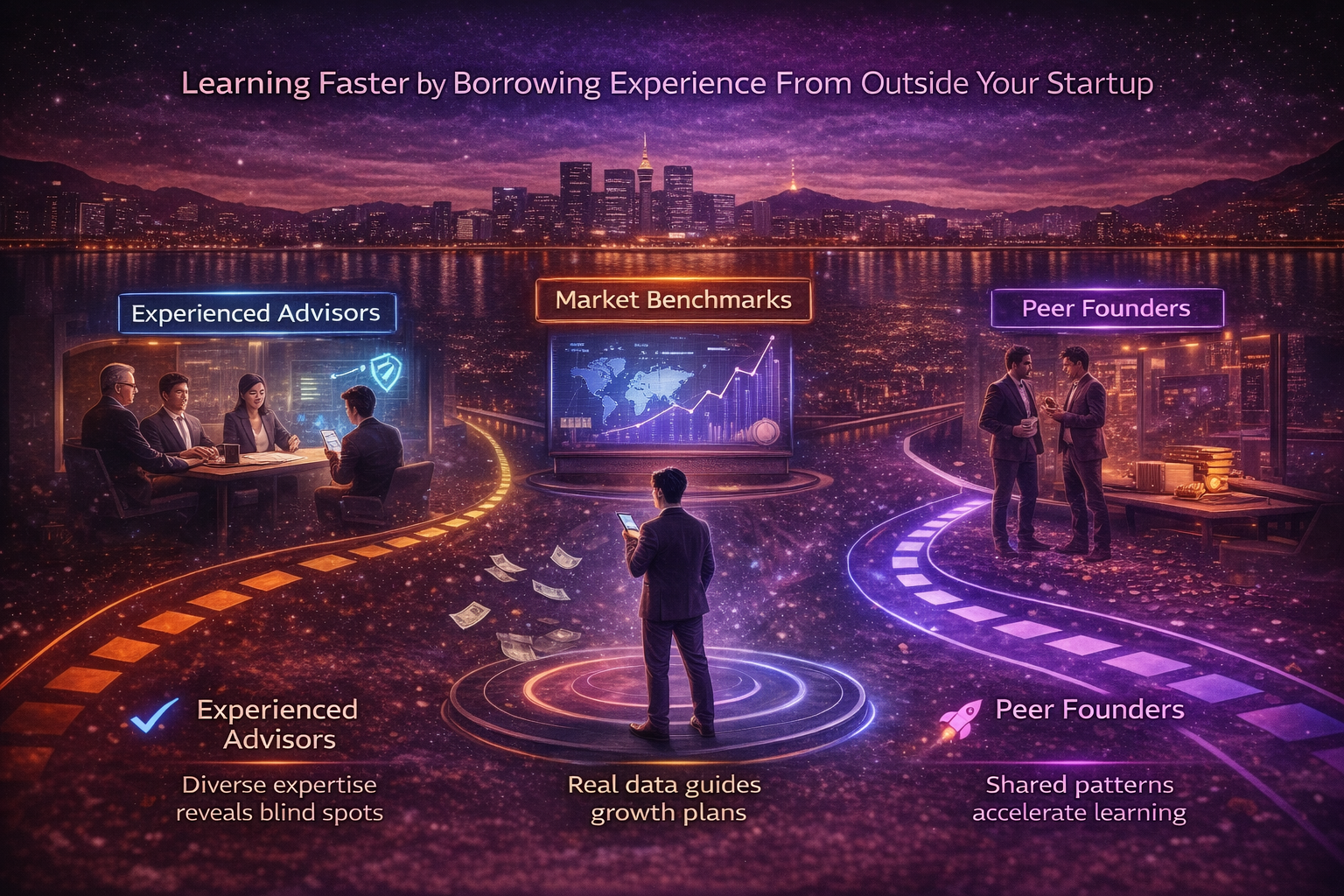 Learning Faster by Borrowing Experience From Outside Your Startup

Experienced Advisors

Market Benchmarks

Peer Founders

Experienced Advisors

Diverse expertise reveals blind spots

Real data guides growth plans

Peer Founders

Shared patterns accelerate learning