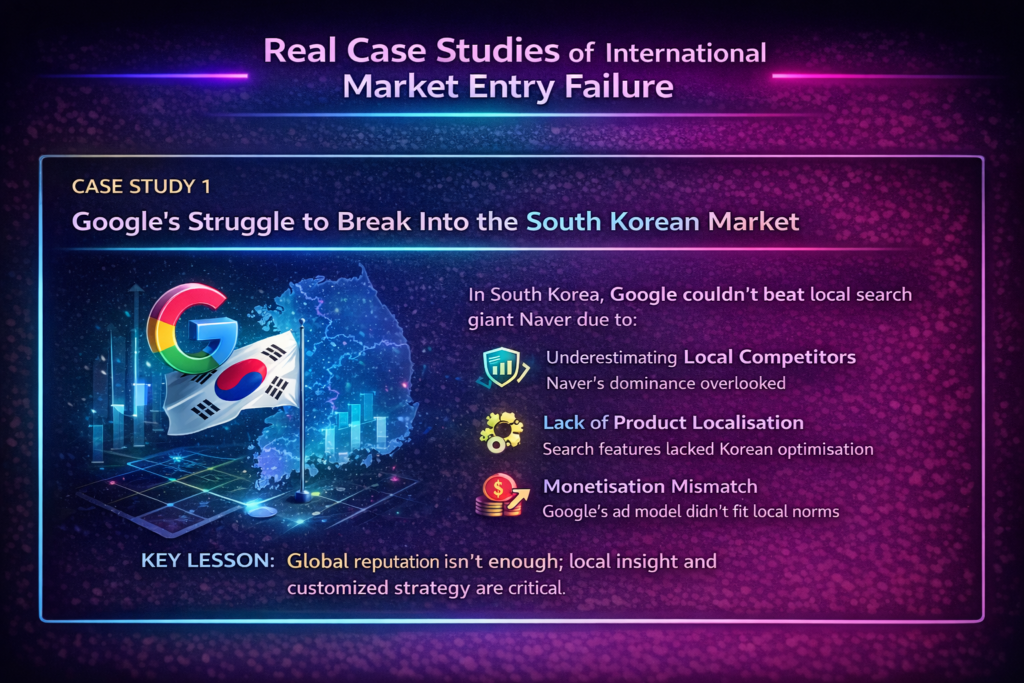 Real Case Studies of International Market Entry Failure

CASE STUDY 1

Google's Struggle to Break Into the South Korean Market

In South Korea, Google couldn't beat local search giant Naver due to:

Underestimating Local Competitors
Naver's dominance overlooked

Lack of Product Localisation
Search features lacked Korean optimisation

Monetisation Mismatch
Google's ad model didn't fit local norms

KEY LESSON: Global reputation isn't enough; local insight and customized strategy are critical.