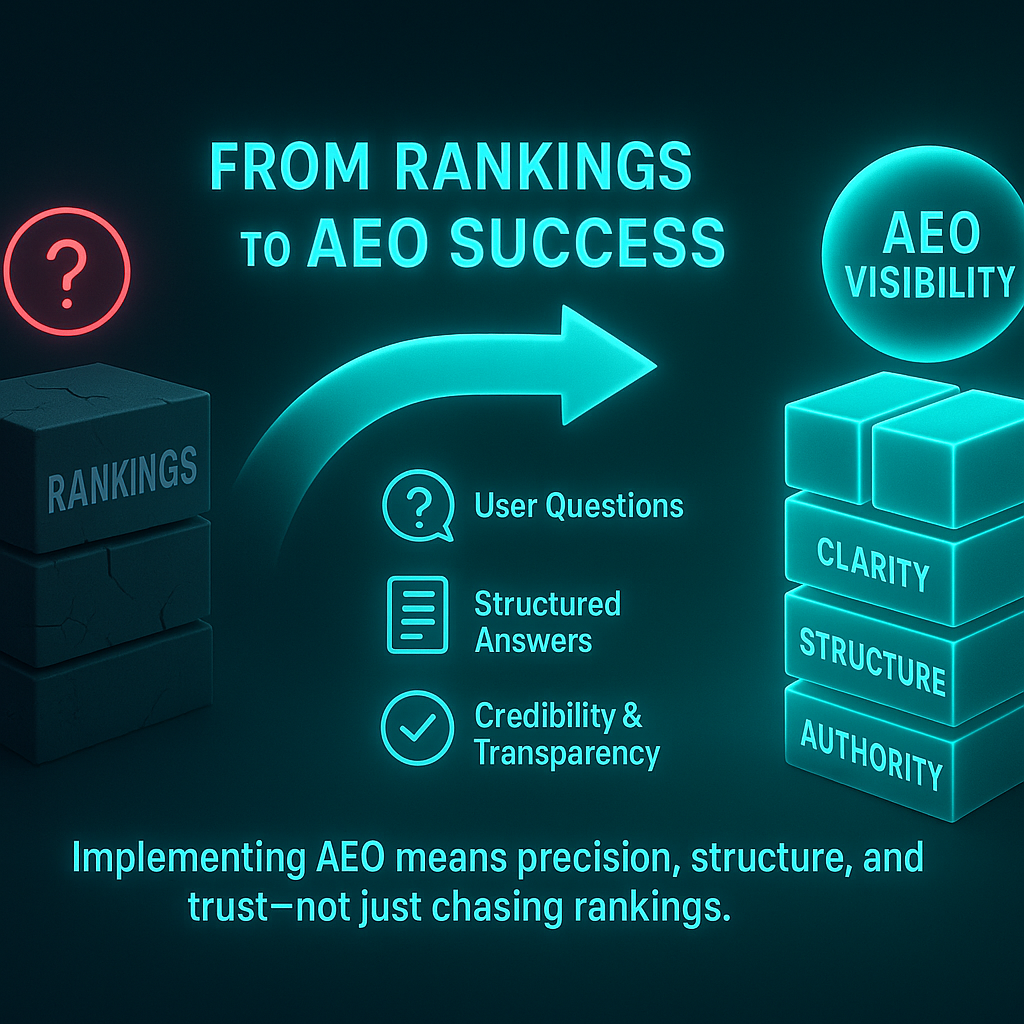 FROM RANKINGS TO AEO SUCCESS

?

RANKINGS

AEO VISIBILITY

User Questions

Structured Answers

Credibility & Transparency

CLARITY

STRUCTURE

AUTHORITY

Implementing AEO means precision, structure, and trust—not just chasing rankings.