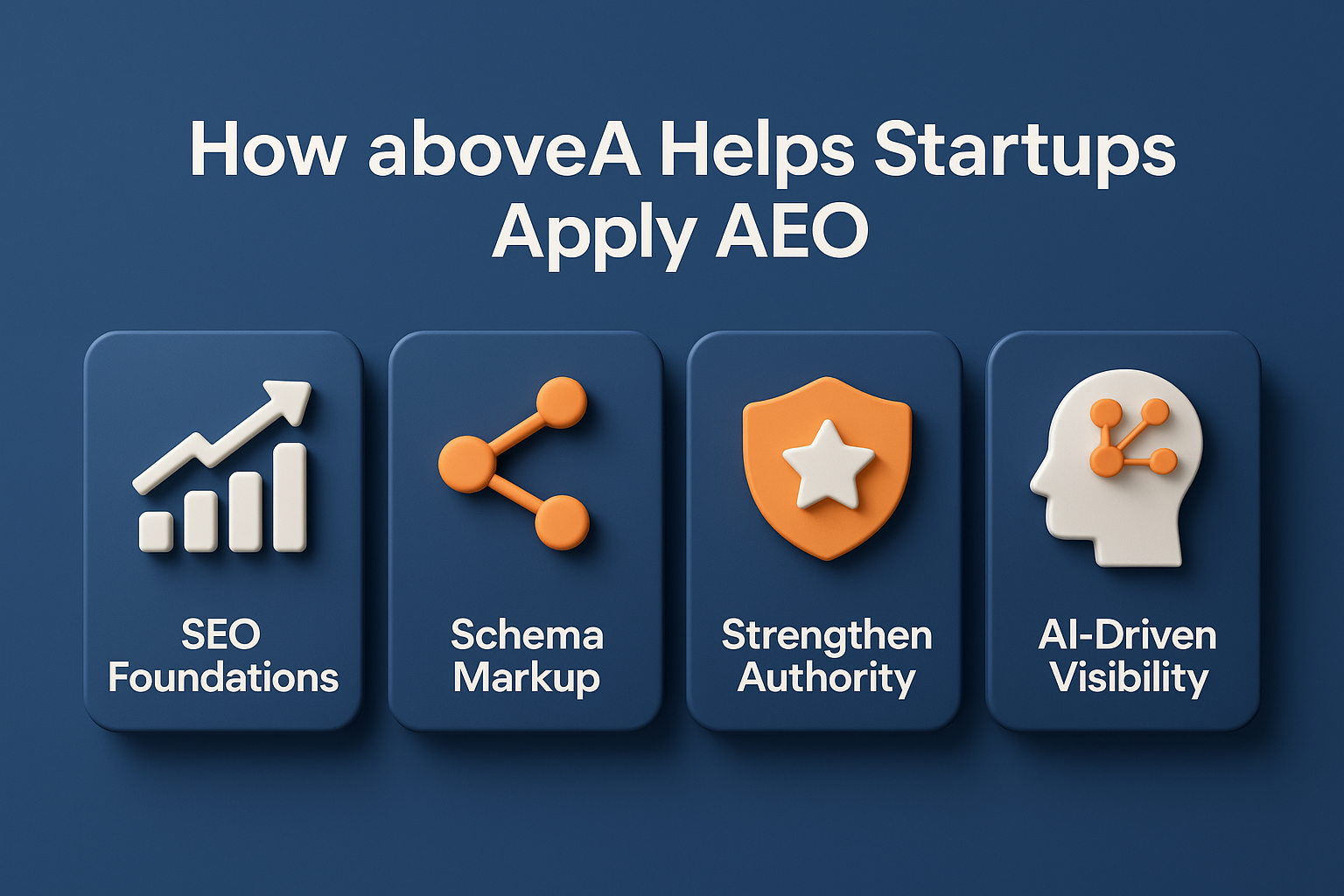 How aboveA Helps Startups Apply AEO

SEO Foundations

Schema Markup

Strengthen Authority

AI-Driven Visibility