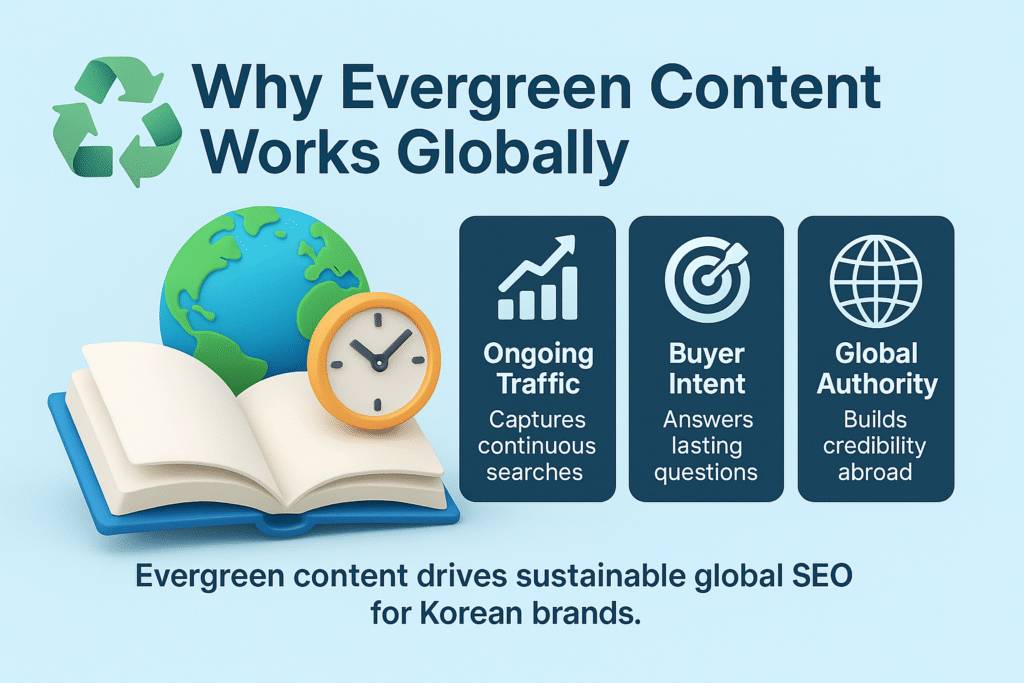 Why Evergreen Content Works Globally

Ongoing Traffic
Captures continuous searches

Buyer Intent
Answers lasting questions

Global Authority
Builds credibility abroad

Evergreen content drives sustainable global SEO for Korean brands.