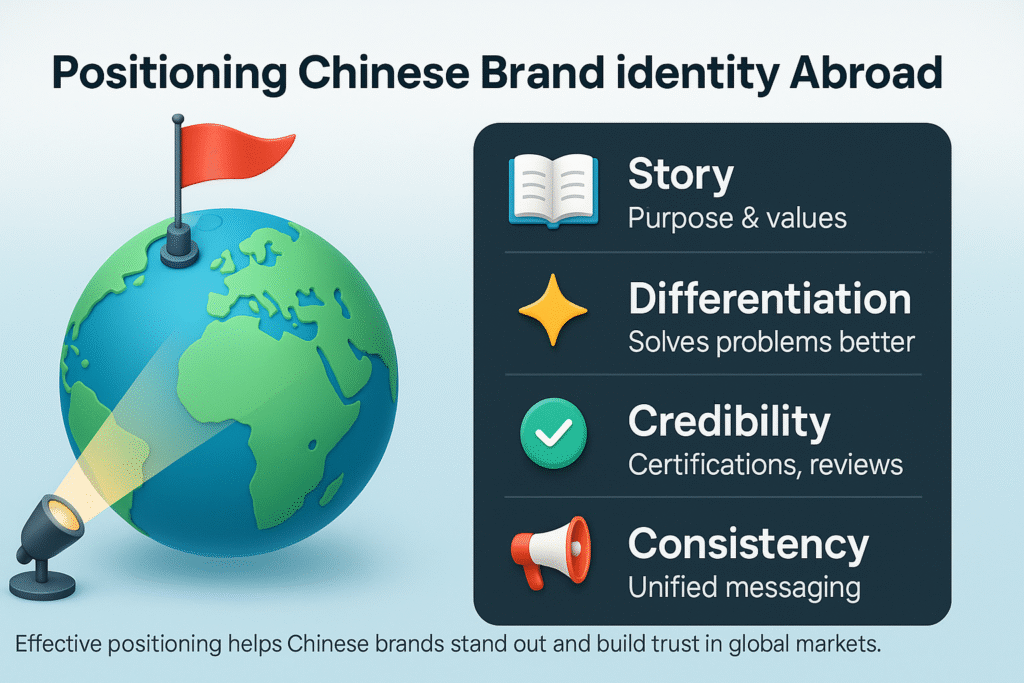 Positioning Chinese Brand identity Abroad

Story
Purpose & values

Differentiation
Solves problems better

Credibility
Certifications, reviews

Consistency
Unified messaging

Effective positioning helps Chinese brands stand out and build trust in global markets.