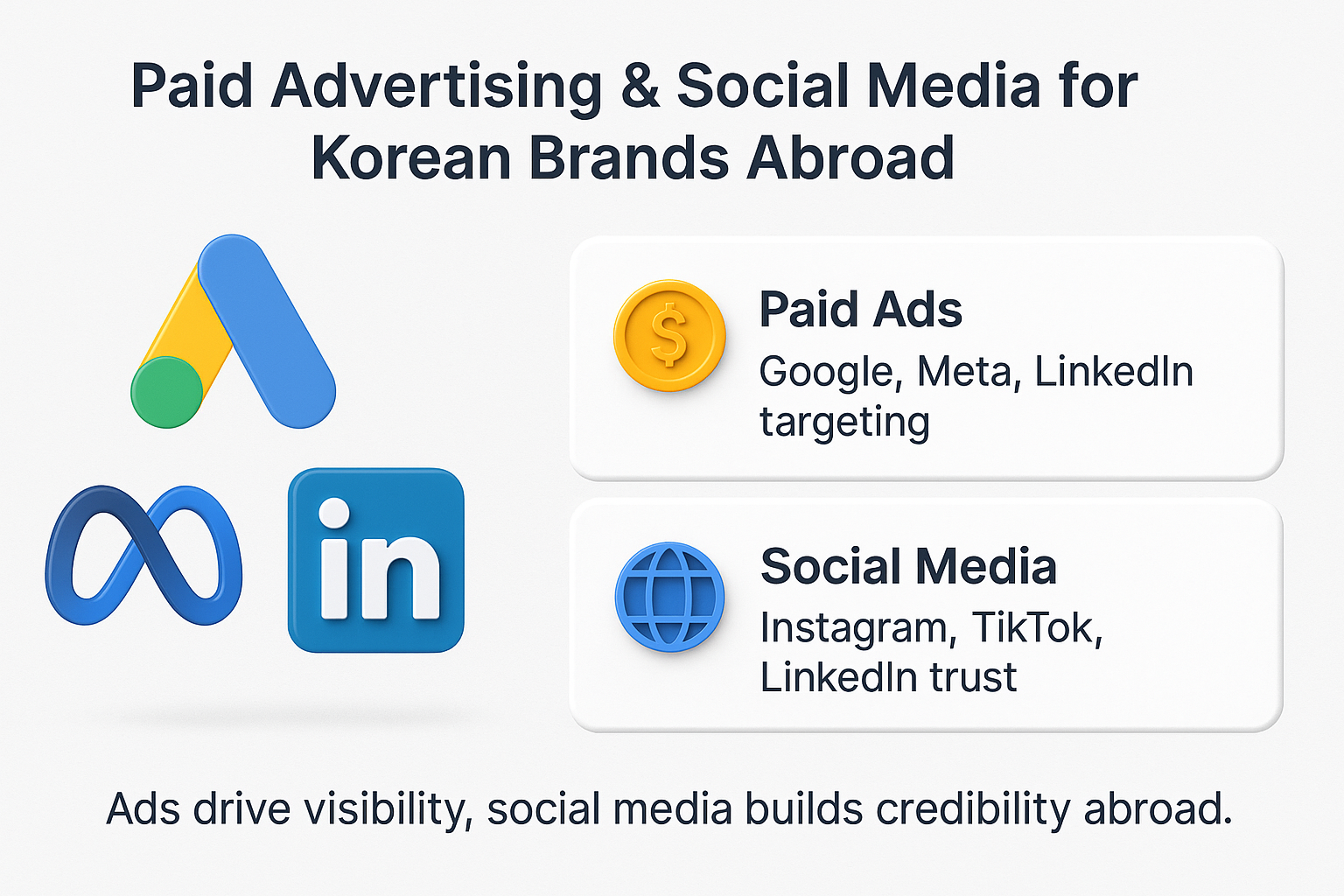 Paid Advertising & Social Media for Korean Brands Abroad

in

$

Paid Ads

Google, Meta, LinkedIn targeting

Social Media

Instagram, TikTok, LinkedIn trust

Ads drive visibility, social media builds credibility abroad.