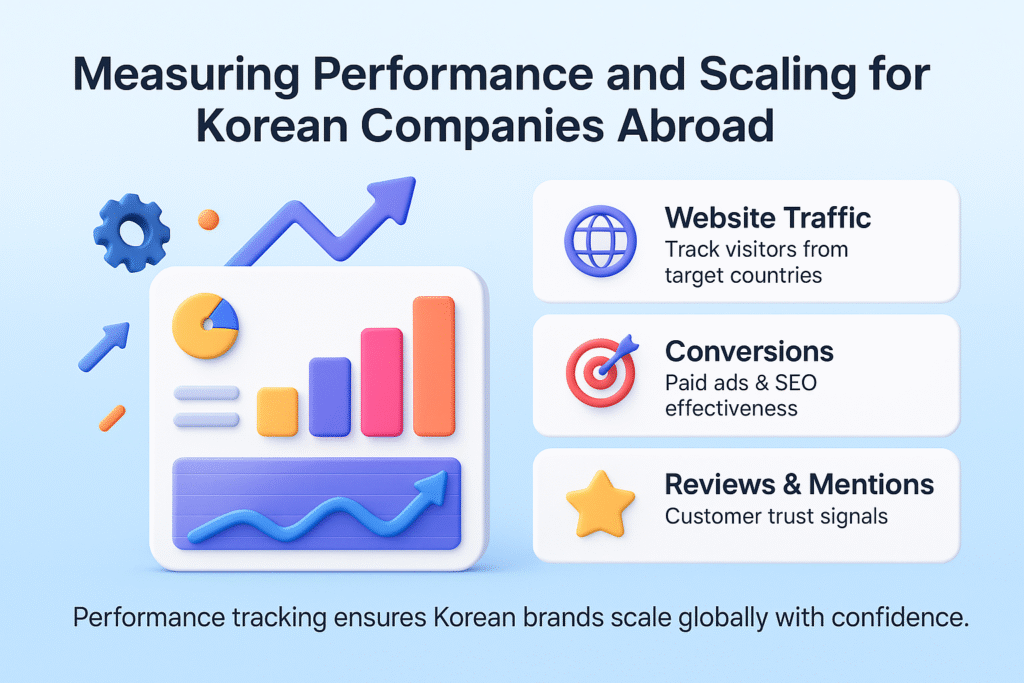 Measuring Performance and Scaling for Korean Companies Abroad

Website Traffic
Track visitors from target countries

Conversions
Paid ads & SEO effectiveness

Reviews & Mentions
Customer trust signals

Performance tracking ensures Korean brands scale globally with confidence.