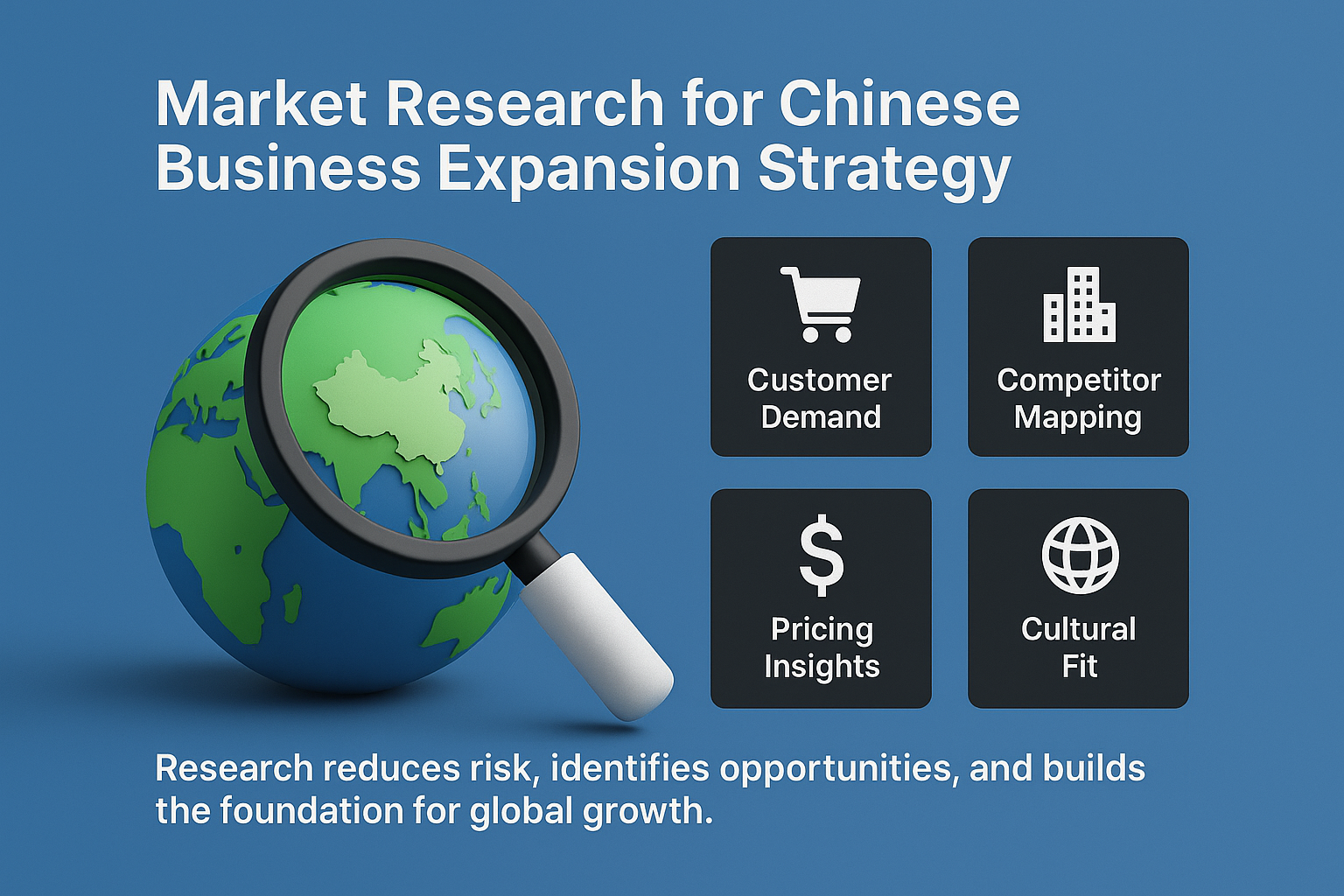 Market Research for Chinese Business Expansion Strategy

Customer Demand

Competitor Mapping

$

Pricing Insights

Cultural Fit

Research reduces risk, identifies opportunities, and builds the foundation for global growth.