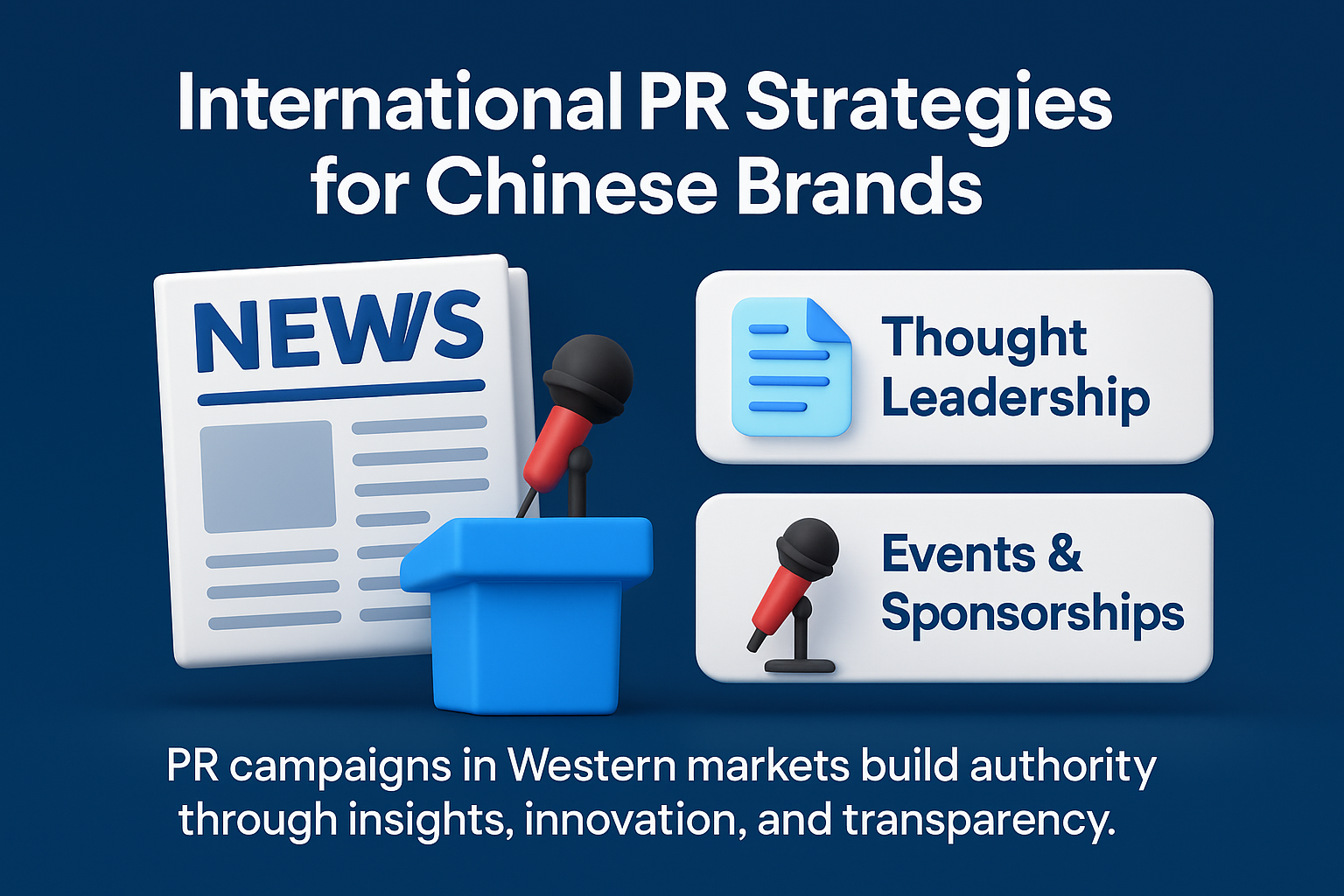 International PR Strategies for Chinese Brands

NEWS

Thought Leadership

Events & Sponsorships

PR campaigns in Western markets build authority through insights, innovation, and transparency.