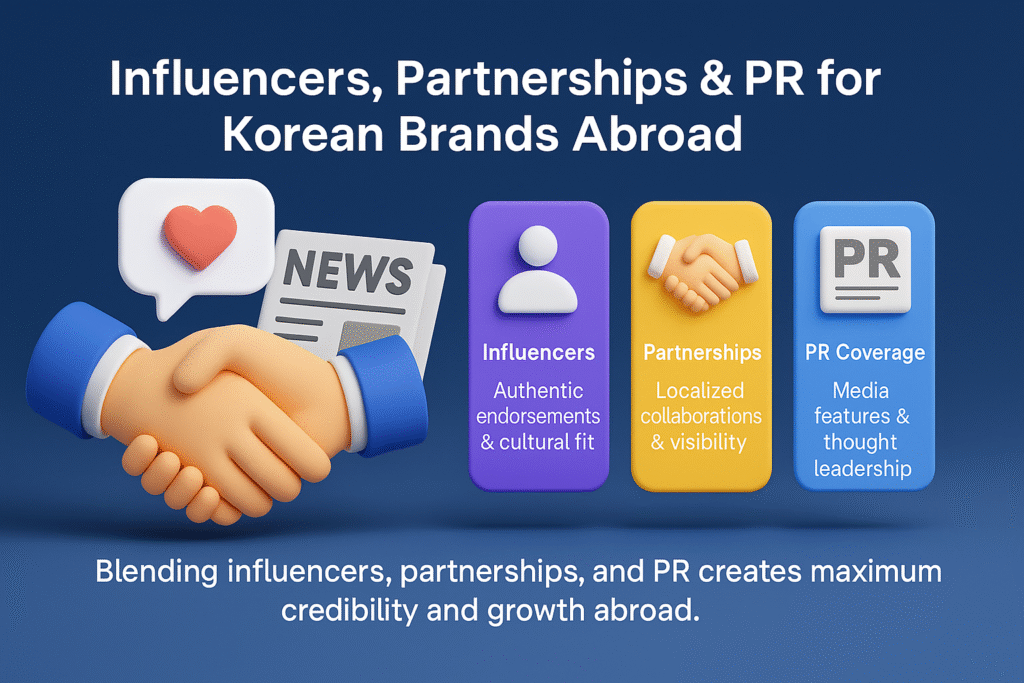 Influencers, Partnerships & PR for Korean Brands Abroad

NEWS

Influencers
Authentic endorsements & cultural fit

Partnerships
Localized collaborations & visibility

PR

PR Coverage
Media features & thought leadership

Blending influencers, partnerships, and PR creates maximum credibility and growth abroad.