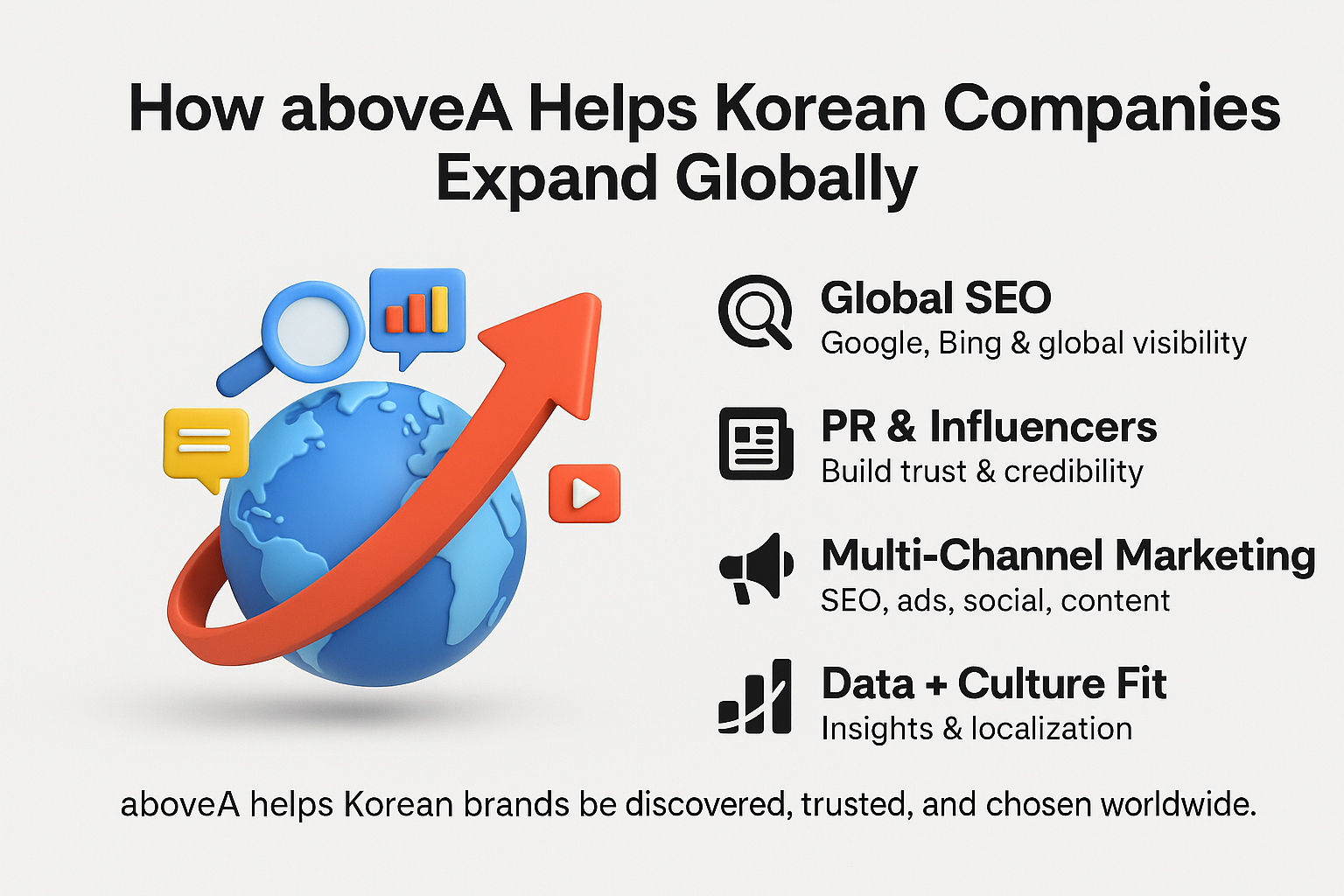 How aboveA Helps Korean Companies Expand Globally

Global SEO
Google, Bing & global visibility

PR & Influencers
Build trust & credibility

Multi-Channel Marketing
SEO, ads, social, content

Data + Culture Fit
Insights & localization

aboveA helps Korean brands be discovered, trusted, and chosen worldwide.