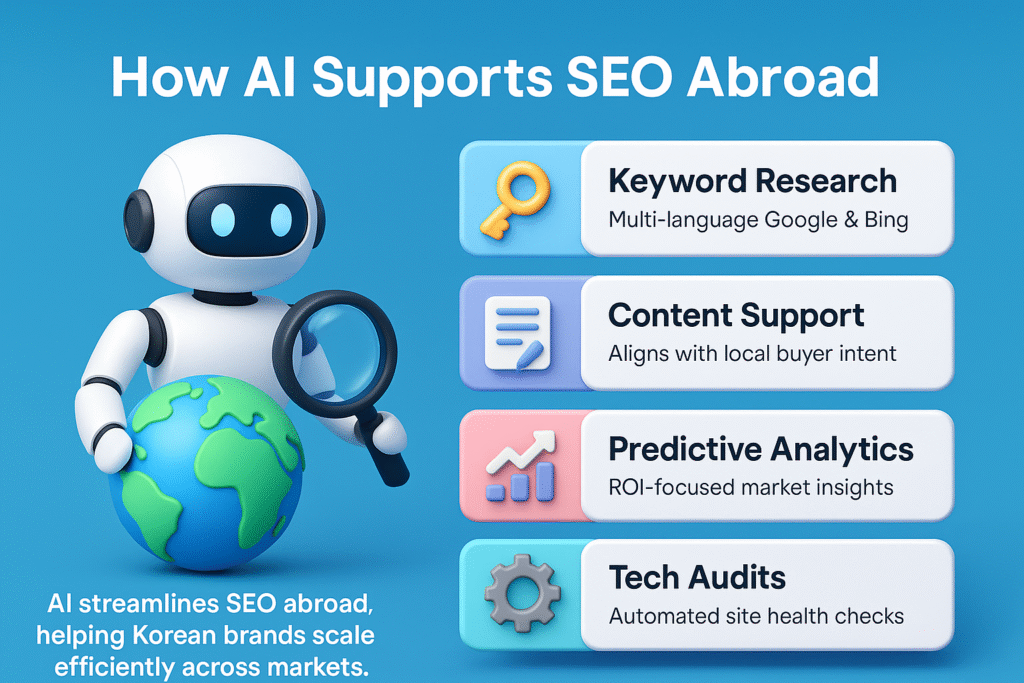 How AI Supports SEO Abroad

Keyword Research
Multi-language Google & Bing

Content Support
Aligns with local buyer intent

Predictive Analytics
ROI-focused market insights

Tech Audits
Automated site health checks

AI streamlines SEO abroad, helping Korean brands scale efficiently across markets.