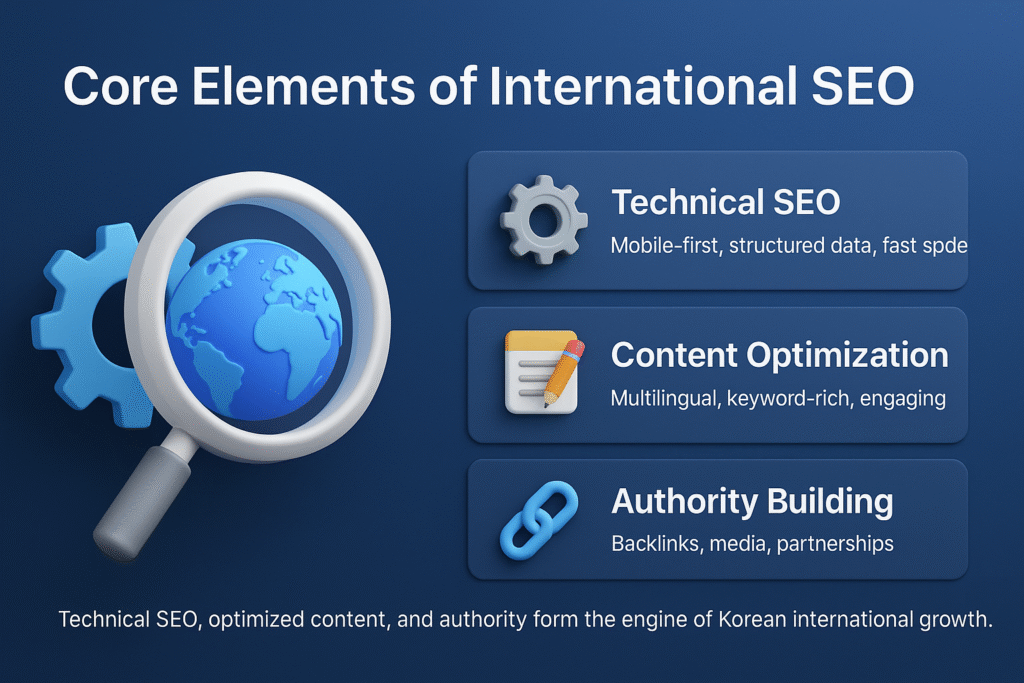 Core Elements of International SEO

Technical SEO
Mobile-first, structured data, fast spde

Content Optimization
Multilingual, keyword-rich, engaging

Authority Building
Backlinks, media, partnerships

Technical SEO, optimized content, and authority form the engine of Korean international growth.