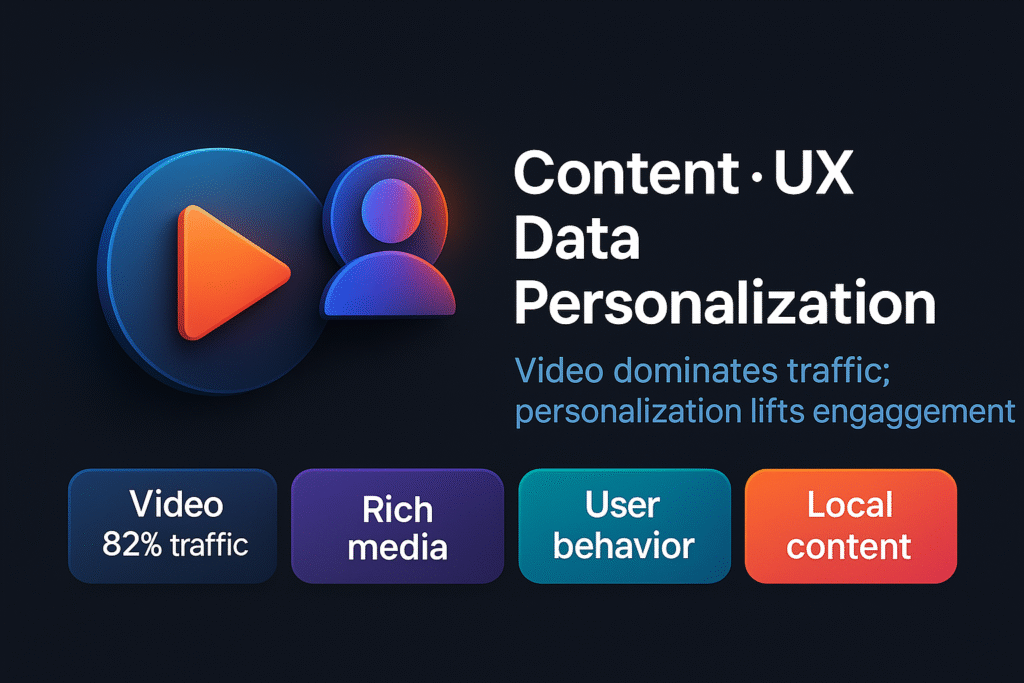 Content · UX
Data
Personalization

Video dominates traffic; personalization lifts engaggement

Video
82% traffic

Rich media

User behavior

Local content