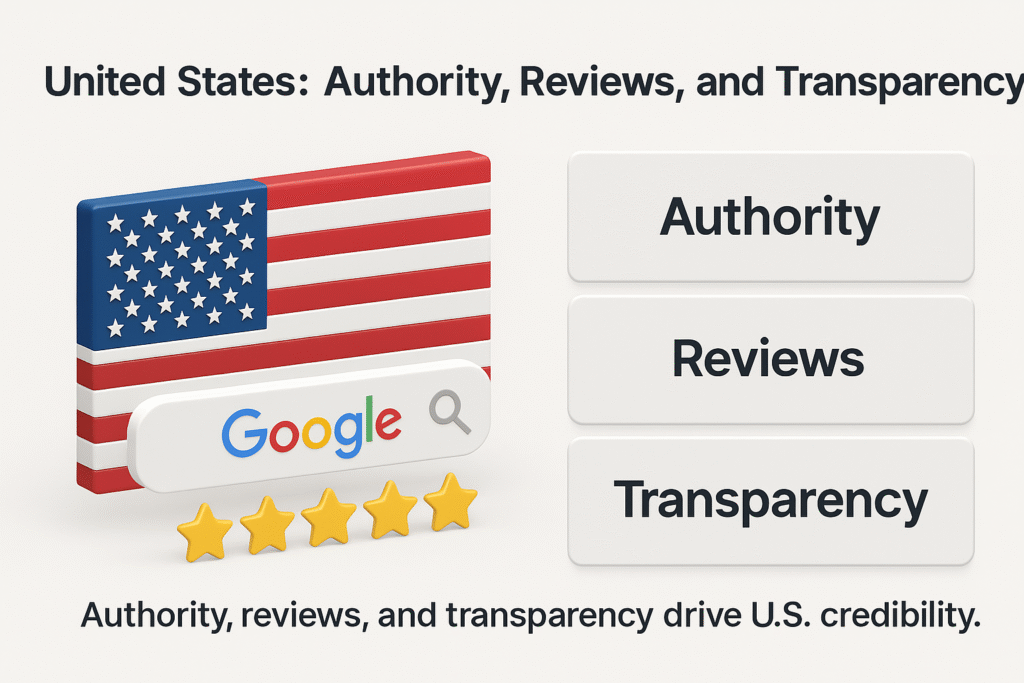 United States: Authority, Reviews, and Transparency

Google

Authority

Reviews

Transparency

Authority, reviews, and transparency drive U.S. credibility.