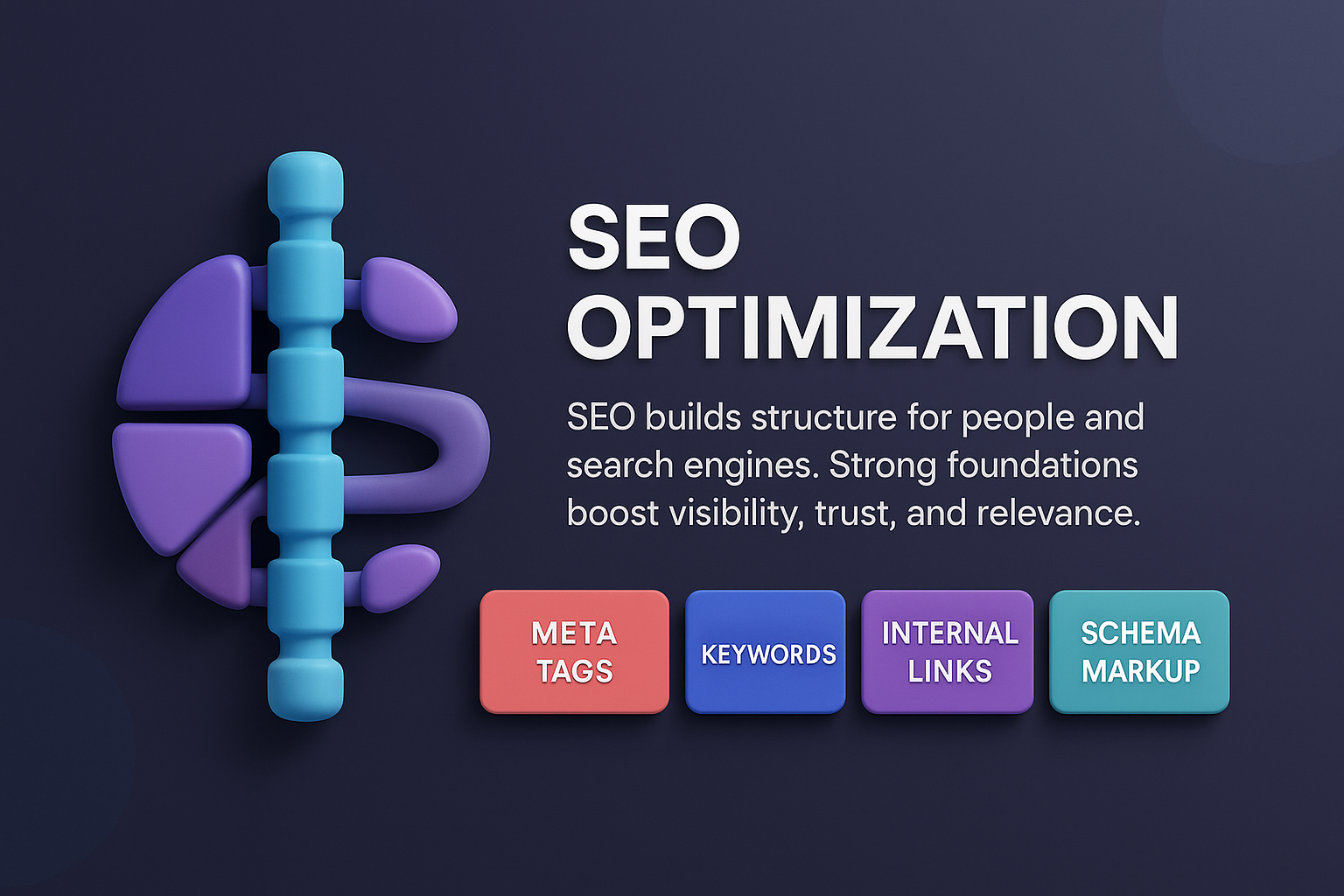 SEO OPTIMIZATION

SEO builds structure for people and search engines. Strong foundations boost visibility, trust, and relevance.

META TAGS

KEYWORDS

INTERNAL LINKS

SCHEMA MARKUP