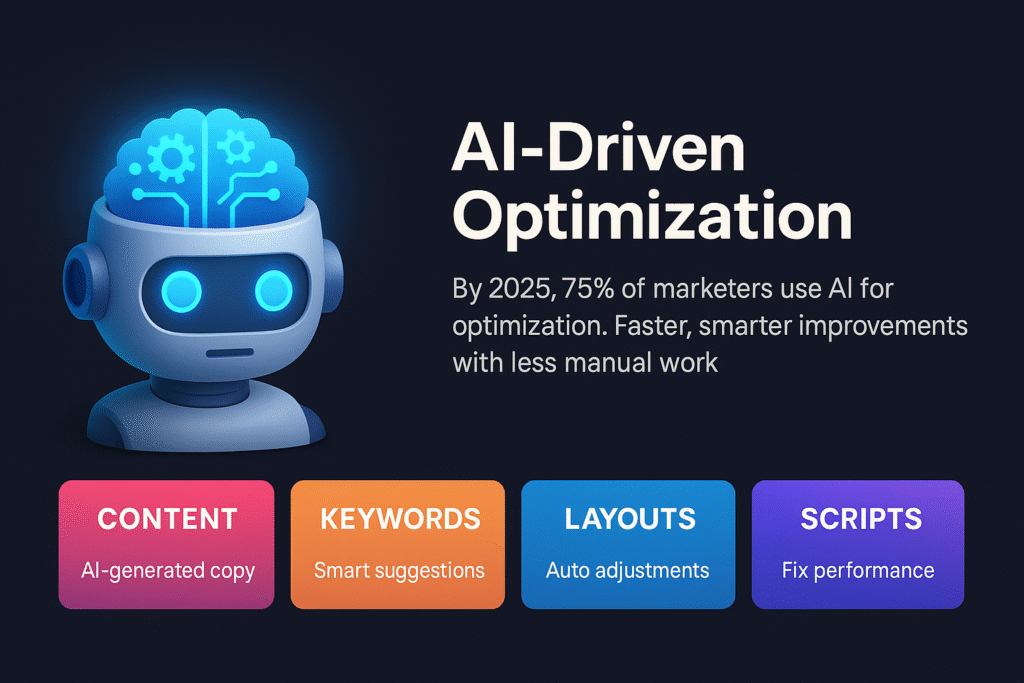 AI-Driven Optimization

By 2025, 75% of marketers use AI for optimization. Faster, smarter improvements with less manual work

CONTENT
AI-generated copy

KEYWORDS
Smart suggestions

LAYOUTS
Auto adjustments

SCRIPTS
Fix performance