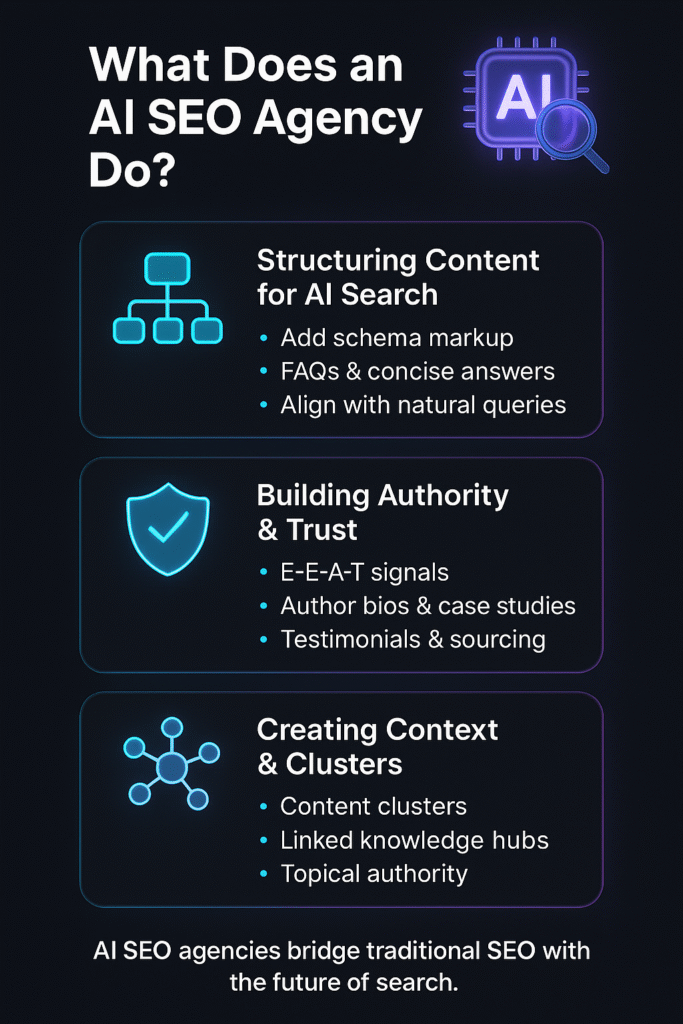 What Does an AI SEO Agency Do?

AI

Structuring Content for AI Search
• Add schema markup
• FAQs & concise answers
• Align with natural queries

Building Authority & Trust
• E-E-A-T signals
• Author bios & case studies
• Testimonials & sourcing

Creating Context & Clusters
• Content clusters
• Linked knowledge hubs
• Topical authority

AI SEO agencies bridge traditional SEO with the future of search.