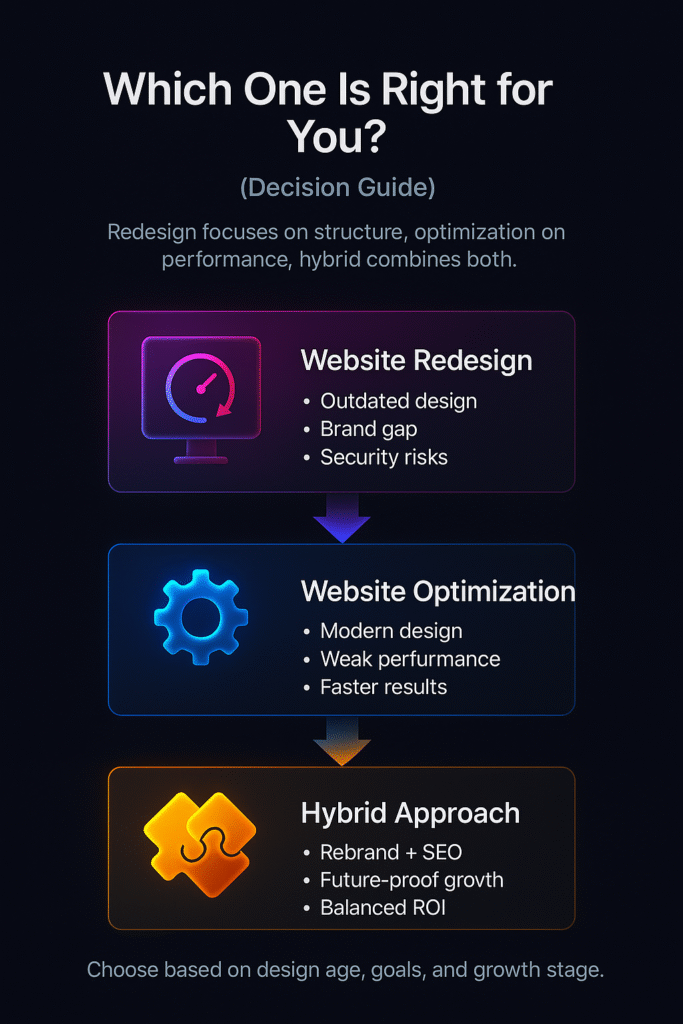 Which One Is Right for You?

(Decision Guide)

Redesign focuses on structure, optimization on performance, hybrid combines both.

Website Redesign
• Outdated design
• Brand gap
• Security risks

Website Optimization
• Modern design
• Weak perfurmance
• Faster results

Hybrid Approach
• Rebrand + SEO
• Future-proof grovth
• Balanced ROI

Choose based on design age, goals, and growth stage.