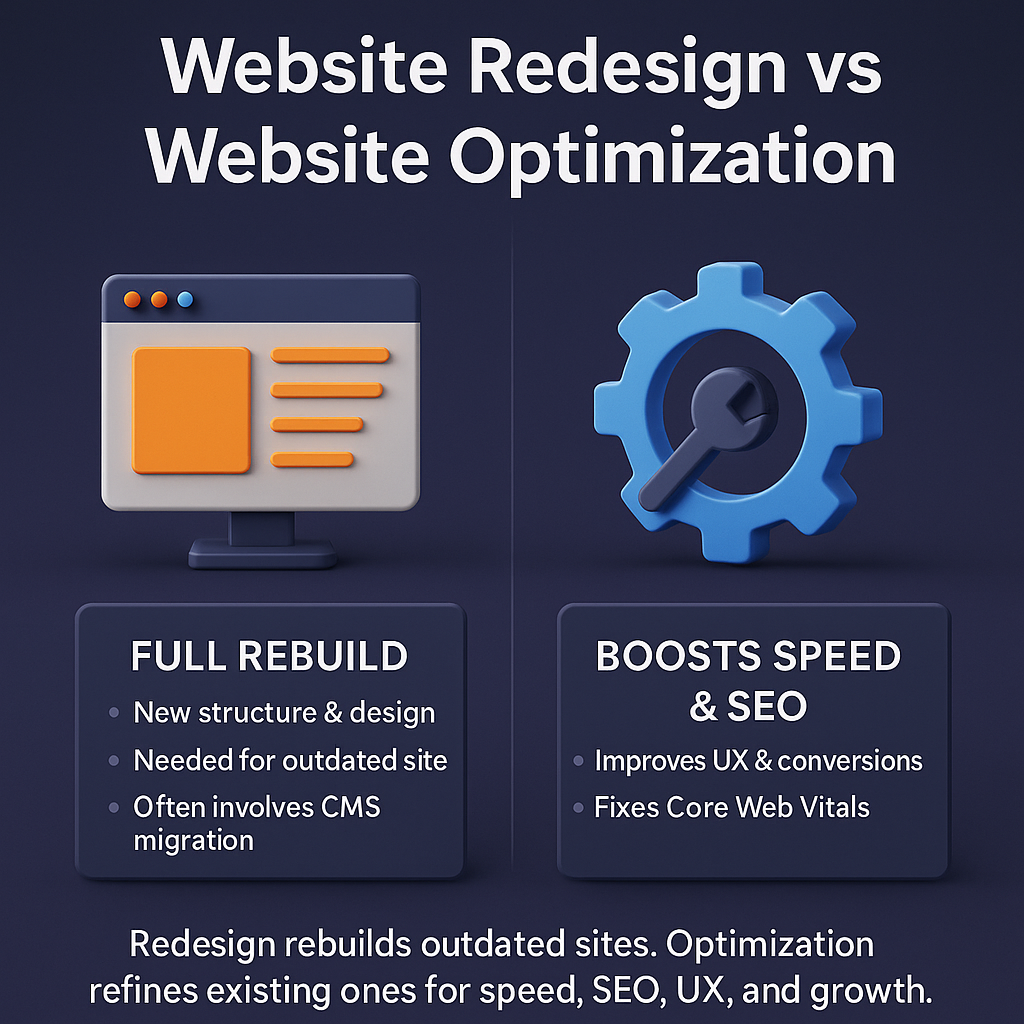 Website Redesign vs Website Optimization

FULL REBUILD
- New structure & design
- Needed for outdated site
- Often involves CMS migration

BOOSTS SPEED & SEO
- Improves UX & conversions
- Fixes Core Web Vitals

Redesign rebuilds outdated sites. Optimization refines existing ones for speed, SEO, UX, and growth.