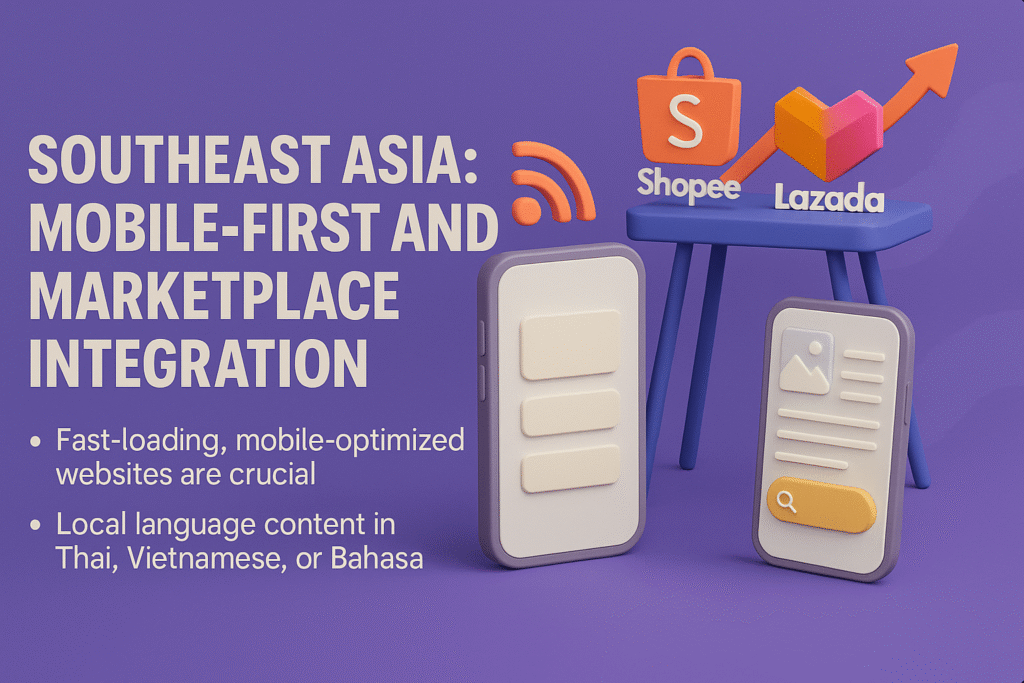 SOUTHEAST ASIA: MOBILE-FIRST AND MARKETPLACE INTEGRATION

• Fast-loading, mobile-optimized websites are crucial

• Local language content in Thai, Vietnamese, or Bahasa

S
Shopee
Lazada