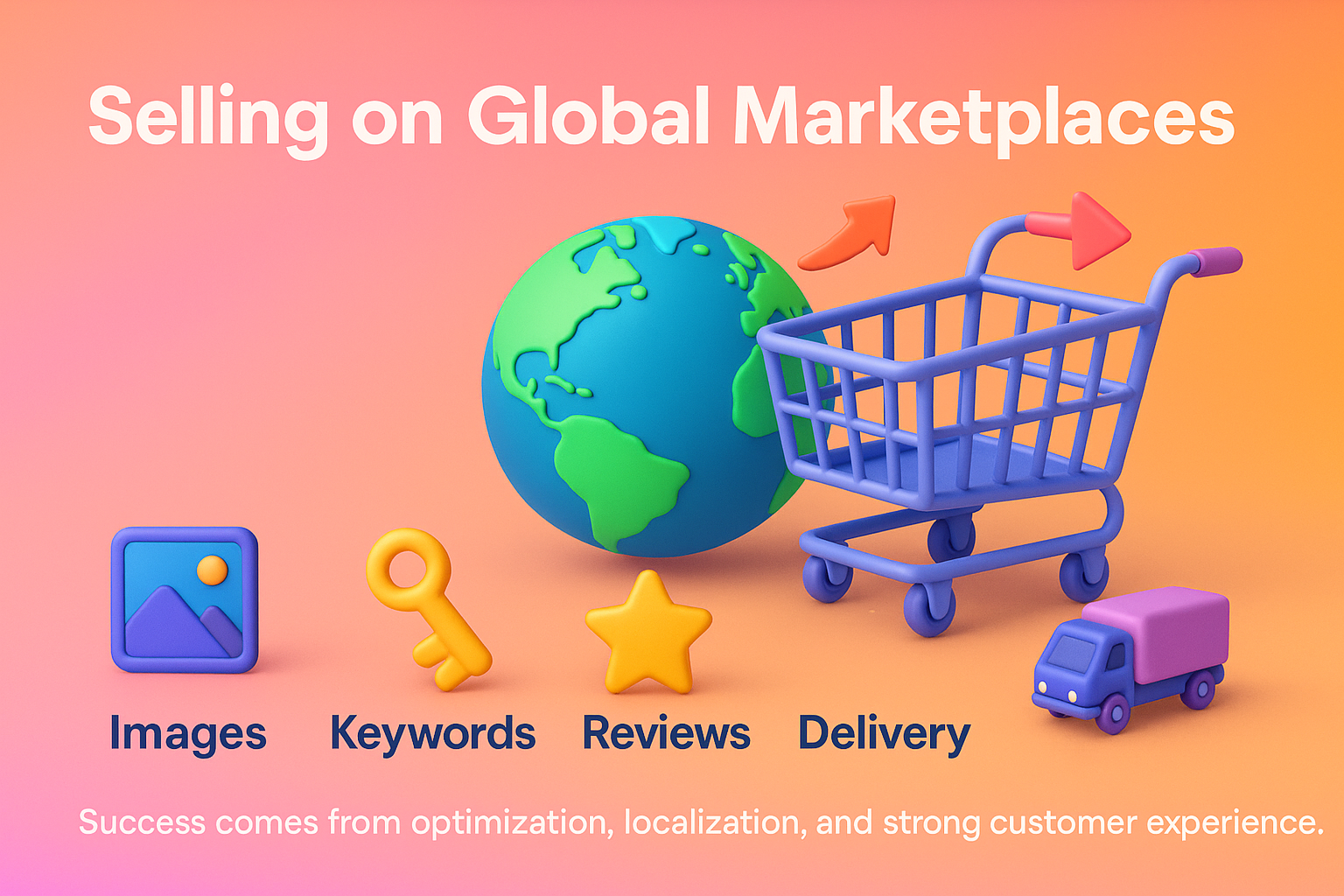 Selling on Global Marketplaces

Images Keywords Reviews Delivery

Success comes from optimization, localization, and strong customer experience.