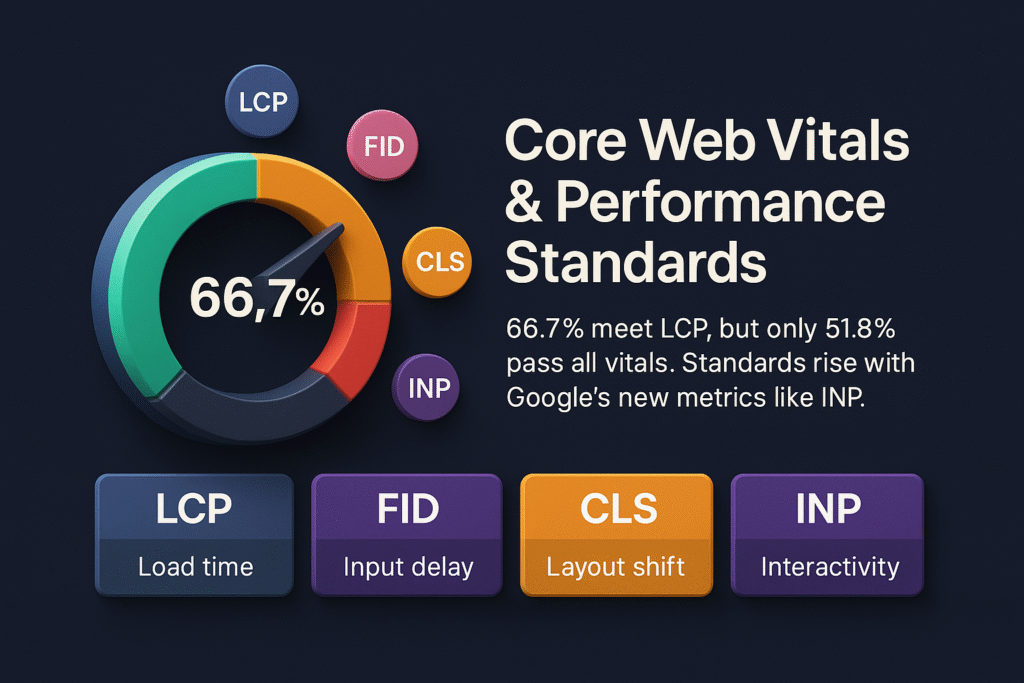 LCP

FID

CLS

INP

66,7%

Core Web Vitals & Performance Standards

66.7% meet LCP, but only 51.8% pass all vitals. Standards rise with Google's new metrics like INP.

LCP
Load time

FID
Input delay

CLS
Layout shift

INP
Interactivity