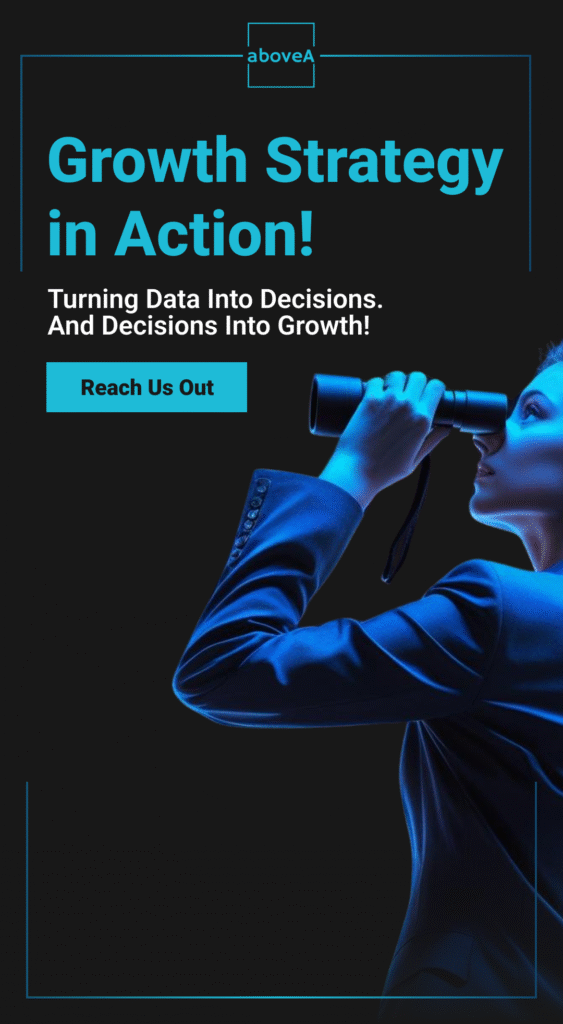 aboveA

Growth Strategy in Action!

Turning Data Into Decisions. And Decisions Into Growth!

Reach Us Out